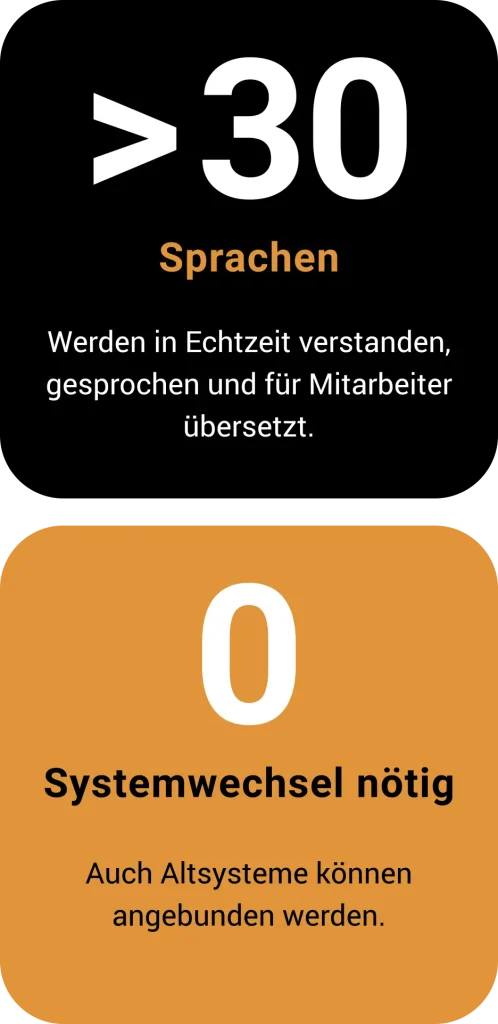 >30

Sprachen

Werden in Echtzeit verstanden, gesprochen und für Mitarbeiter übersetzt.

0

Systemwechsel nötig

Auch Altsysteme können angebunden werden.